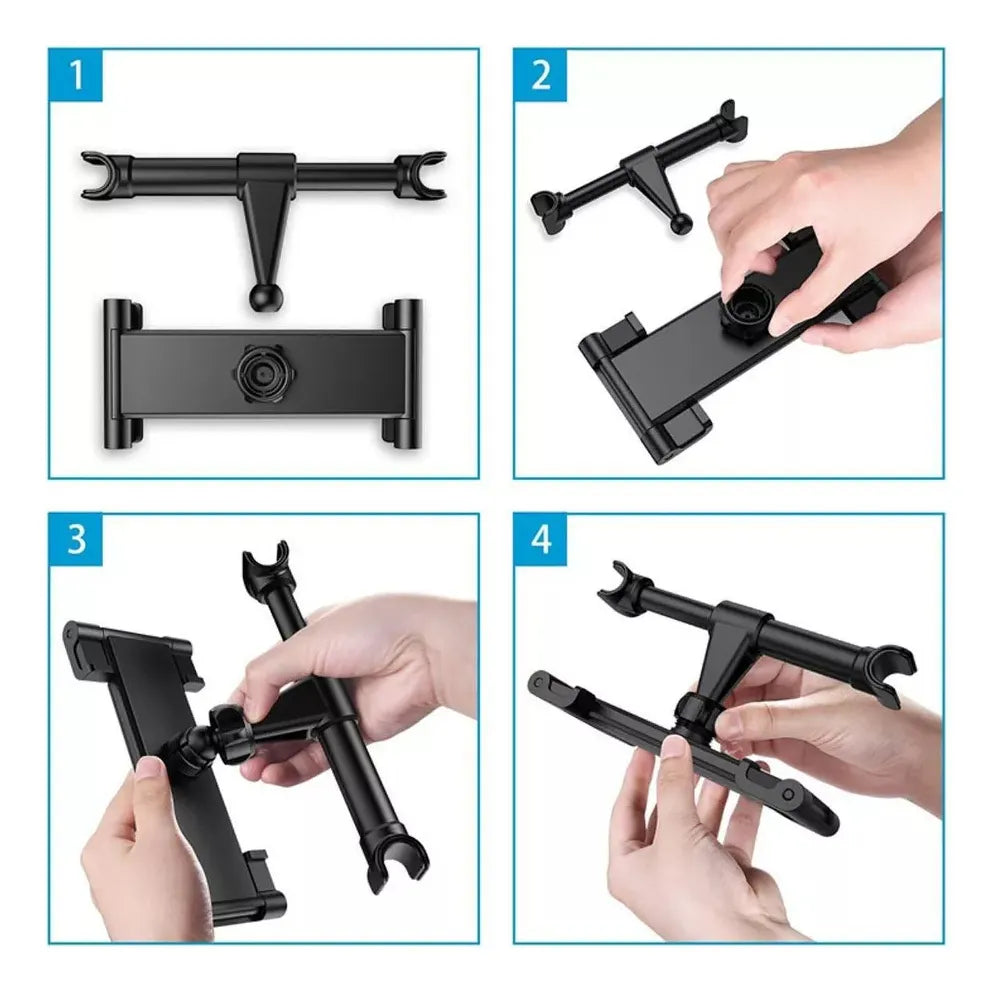 1

2

3

4