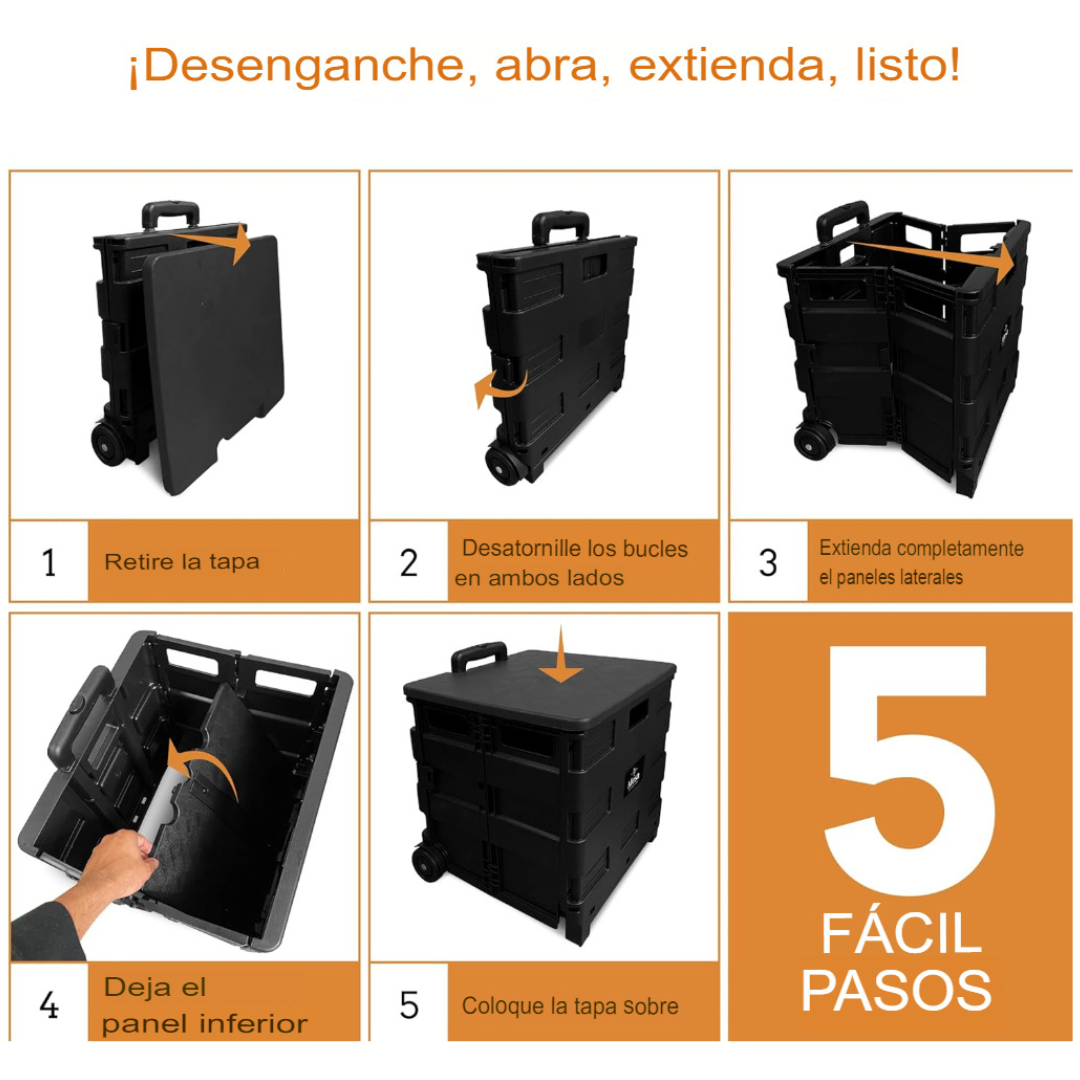 ¡Desenganche, abra, extienda, listo!

1 Retire la tapa

2 Desatornille los bucles en ambos lados

3 Extienda completamente el paneles laterales

4 Deja el panel inferior

5 Coloque la tapa sobre

5 FÁCIL PASOS