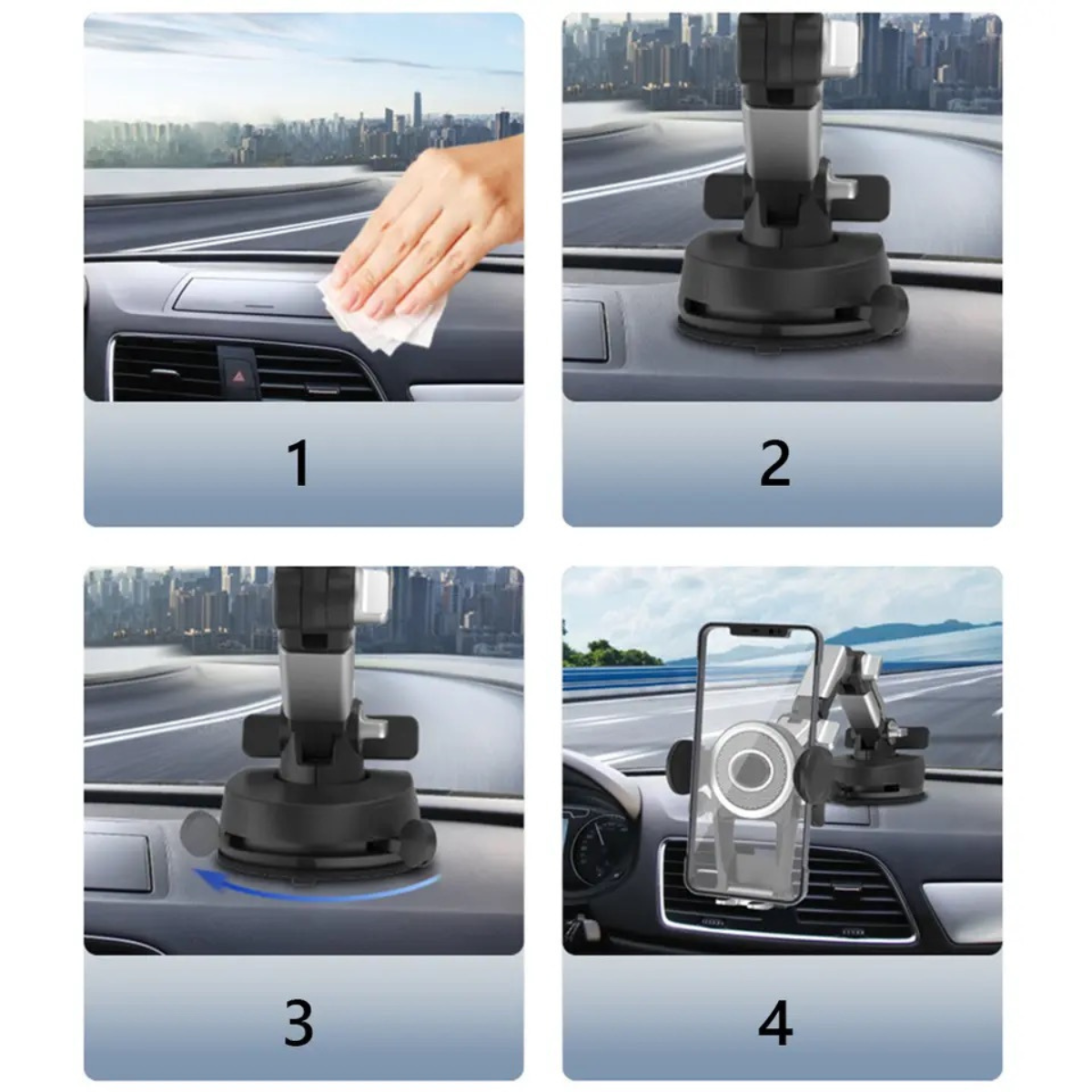 1

2

3

4